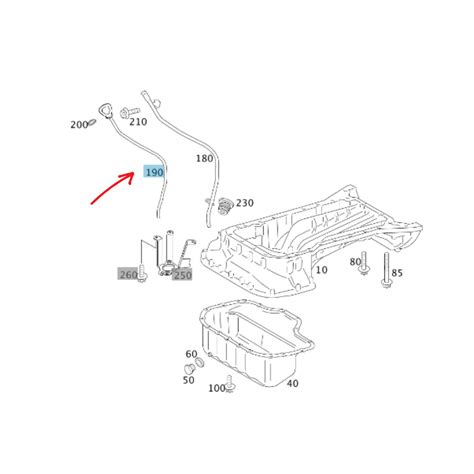 200
210
180
190
230
260
250
10
80
85
60
50
100
40